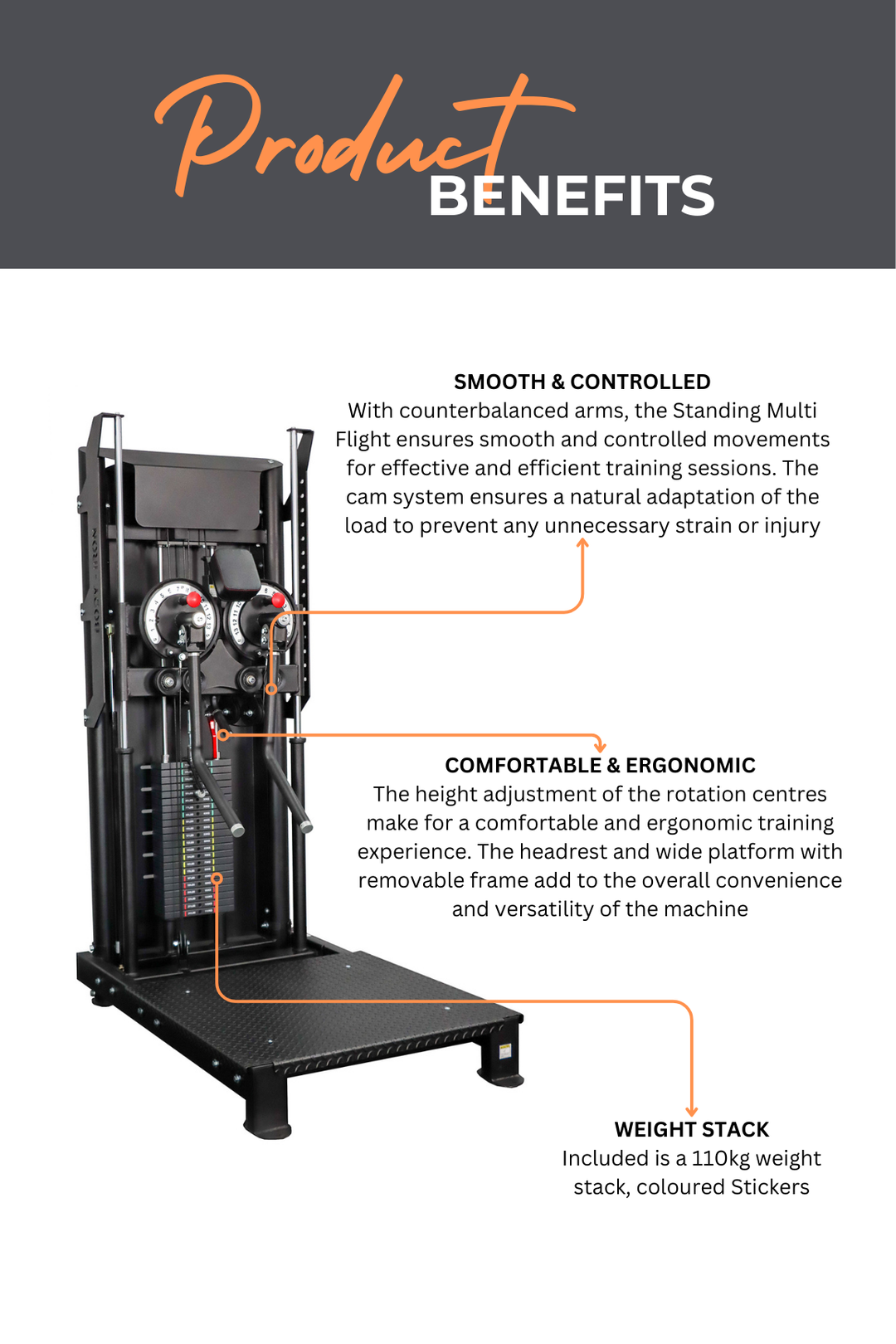 Product BENEFITS

SMOOTH & CONTROLLED
With counterbalanced arms, the Standing Multi Flight ensures smooth and controlled movements for effective and efficient training sessions. The cam system ensures a natural adaptation of the load to prevent any unnecessary strain or injury

COMFORTABLE & ERGONOMIC
The height adjustment of the rotation centres make for a comfortable and ergonomic training experience. The headrest and wide platform with removable frame add to the overall convenience and versatility of the machine

WEIGHT STACK
Included is a 110kg weight stack, coloured Stickers