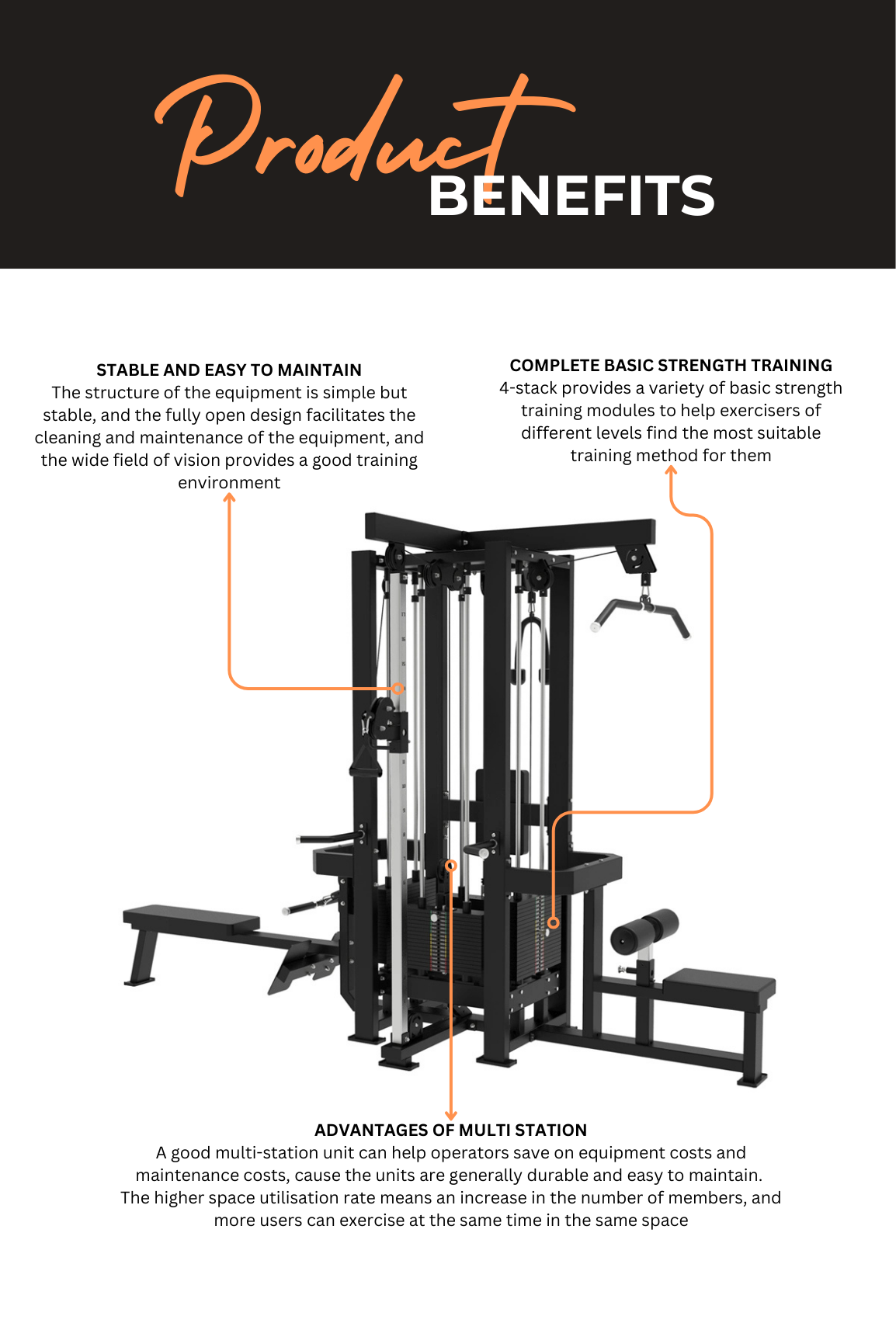 Product BENEFITS

STABLE AND EASY TO MAINTAIN
The structure of the equipment is simple but stable, and the fully open design facilitates the cleaning and maintenance of the equipment, and the wide field of vision provides a good training environment

COMPLETE BASIC STRENGTH TRAINING
4-stack provides a variety of basic strength training modules to help exercisers of different levels find the most suitable training method for them

ADVANTAGES OF MULTI STATION
A good multi-station unit can help operators save on equipment costs and maintenance costs, cause the units are generally durable and easy to maintain. The higher space utilisation rate means an increase in the number of members, and more users can exercise at the same time in the same space