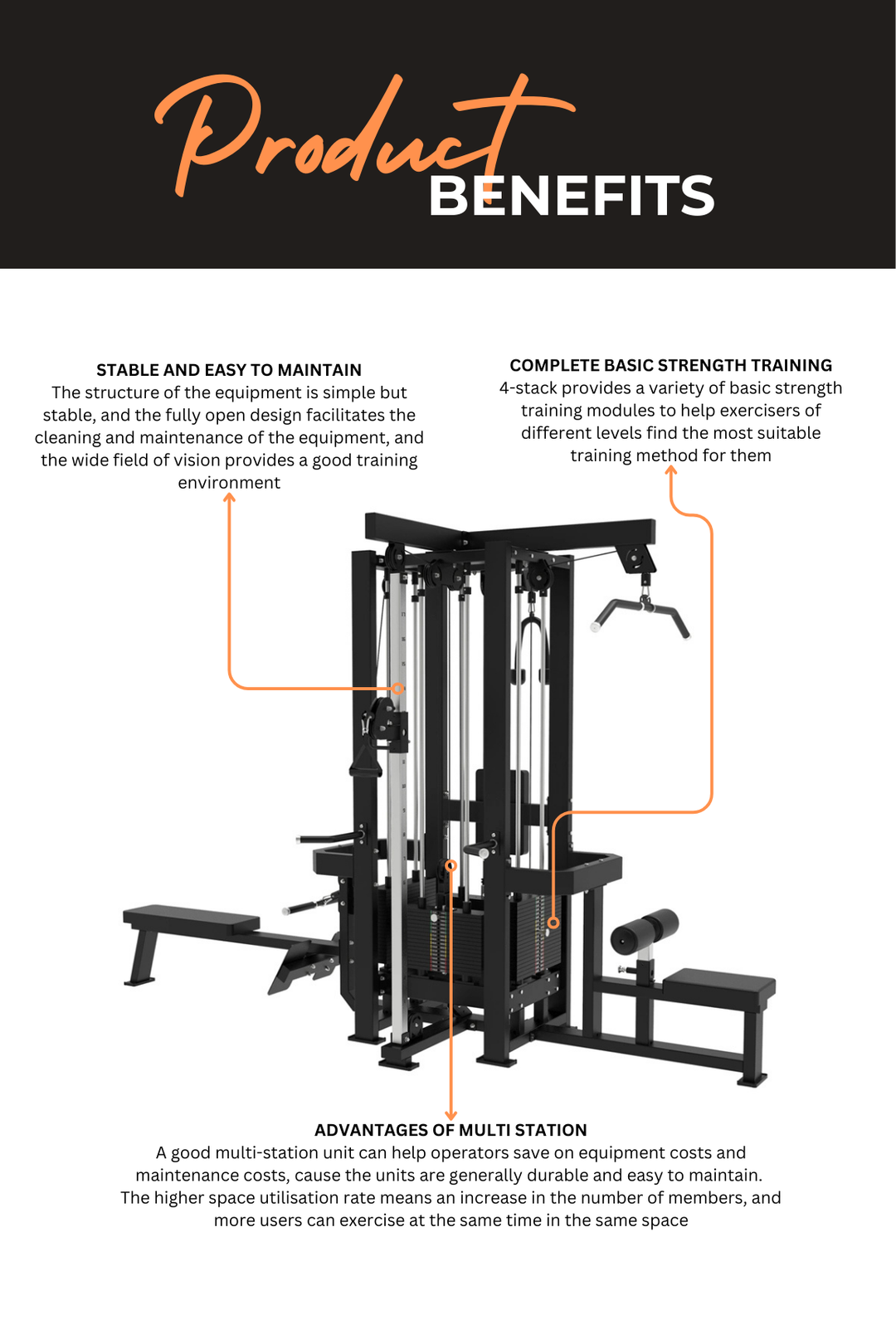 Product BENEFITS

STABLE AND EASY TO MAINTAIN
The structure of the equipment is simple but stable, and the fully open design facilitates the cleaning and maintenance of the equipment, and the wide field of vision provides a good training environment

COMPLETE BASIC STRENGTH TRAINING
4-stack provides a variety of basic strength training modules to help exercisers of different levels find the most suitable training method for them

ADVANTAGES OF MULTI STATION
A good multi-station unit can help operators save on equipment costs and maintenance costs, cause the units are generally durable and easy to maintain. The higher space utilisation rate means an increase in the number of members, and more users can exercise at the same time in the same space