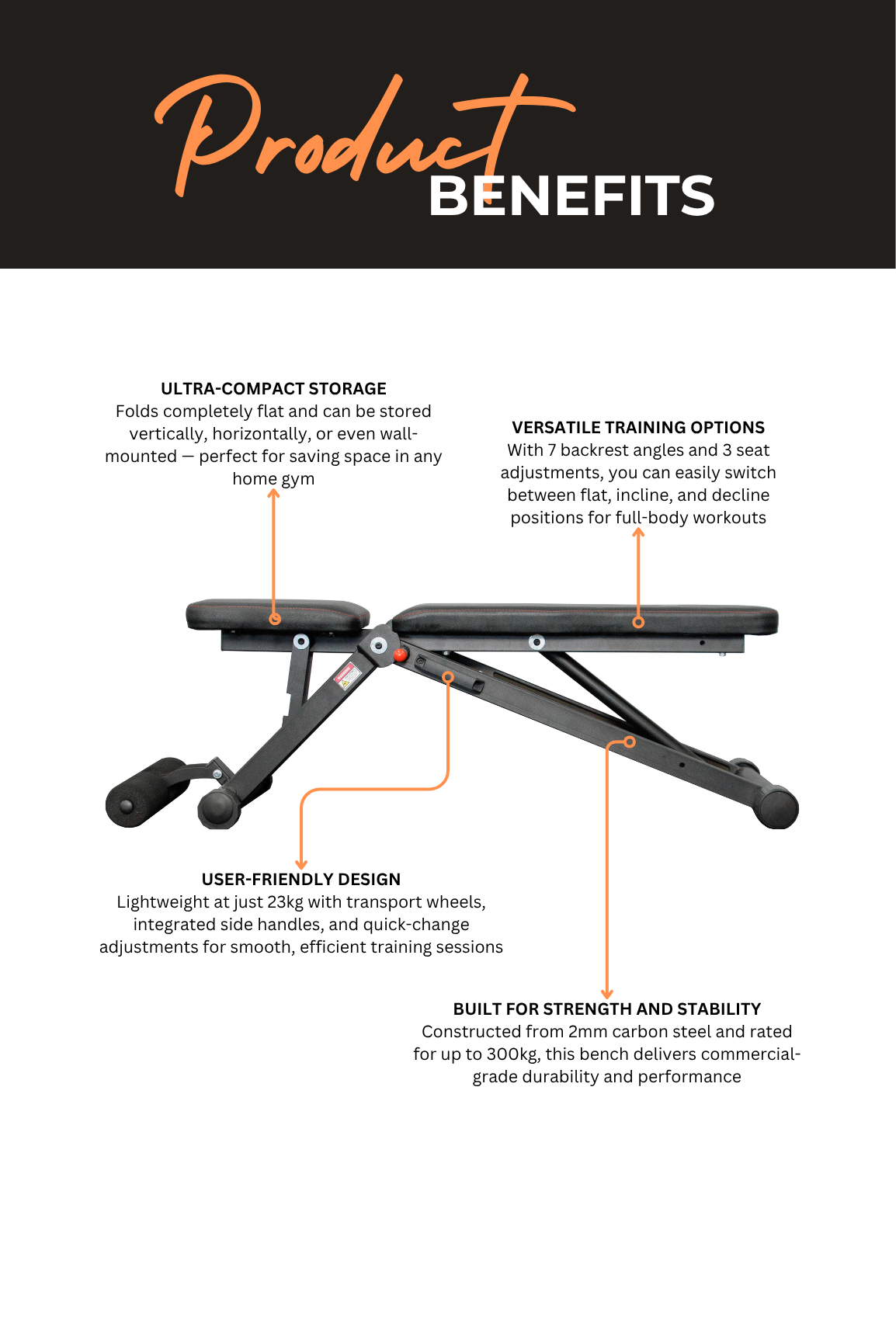 Product BENEFITS

ULTRA-COMPACT STORAGE
Folds completely flat and can be stored vertically, horizontally, or even wall-mounted — perfect for saving space in any home gym

VERSATILE TRAINING OPTIONS
With 7 backrest angles and 3 seat adjustments, you can easily switch between flat, incline, and decline positions for full-body workouts

USER-FRIENDLY DESIGN
Lightweight at just 23kg with transport wheels, integrated side handles, and quick-change adjustments for smooth, efficient training sessions

BUILT FOR STRENGTH AND STABILITY
Constructed from 2mm carbon steel and rated for up to 300kg, this bench delivers commercial-grade durability and performance