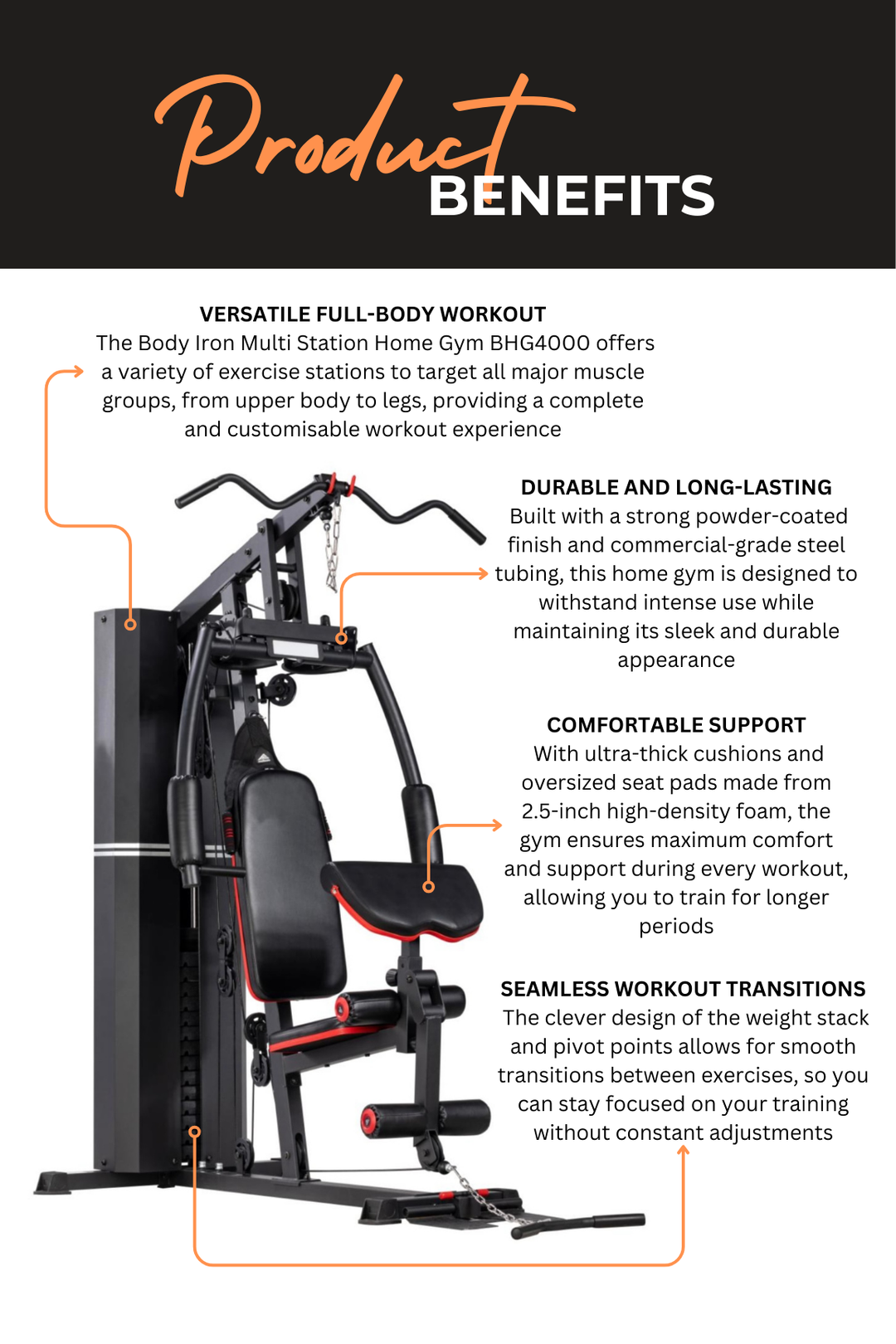 Product BENEFITS

VERSATILE FULL-BODY WORKOUT
The Body Iron Multi Station Home Gym BHG4000 offers a variety of exercise stations to target all major muscle groups, from upper body to legs, providing a complete and customisable workout experience

DURABLE AND LONG-LASTING
Built with a strong powder-coated finish and commercial-grade steel tubing, this home gym is designed to withstand intense use while maintaining its sleek and durable appearance

COMFORTABLE SUPPORT
With ultra-thick cushions and oversized seat pads made from 2.5-inch high-density foam, the gym ensures maximum comfort and support during every workout, allowing you to train for longer periods

SEAMLESS WORKOUT TRANSITIONS
The clever design of the weight stack and pivot points allows for smooth transitions between exercises, so you can stay focused on your training without constant adjustments